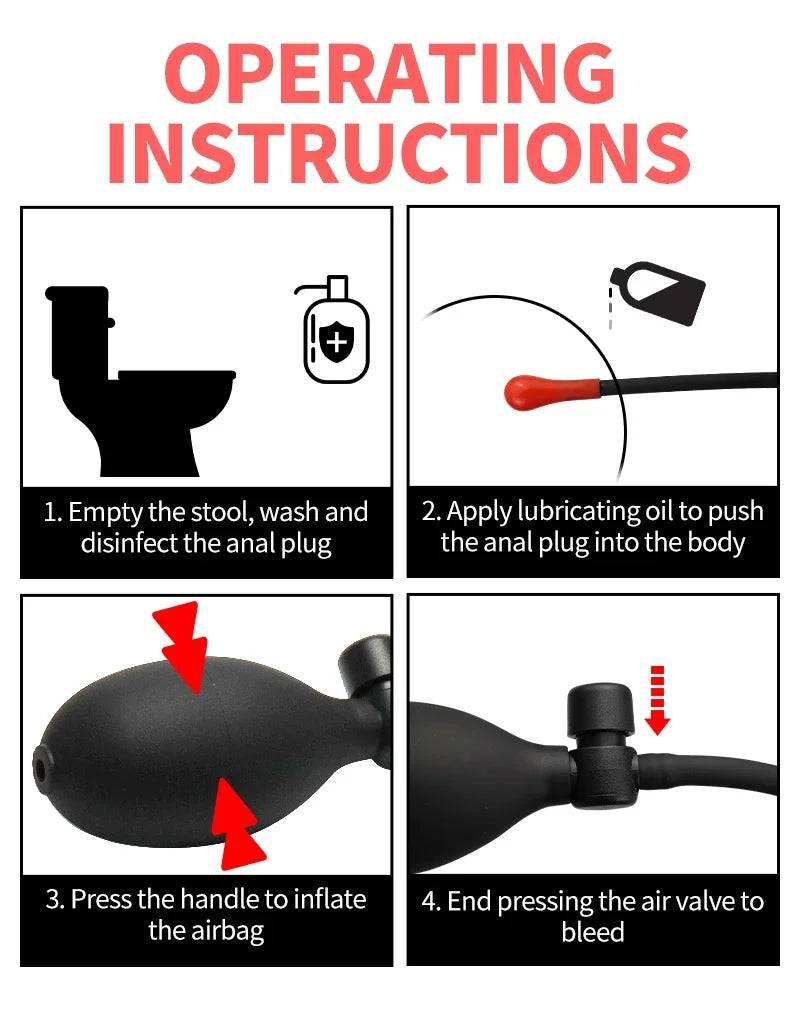 OPERATING INSTRUCTIONS

1. Empty the stool, wash and disinfect the anal plug

2. Apply lubricating oil to push the anal plug into the body

3. Press the handle to inflate the airbag

4. End pressing the air valve to bleed